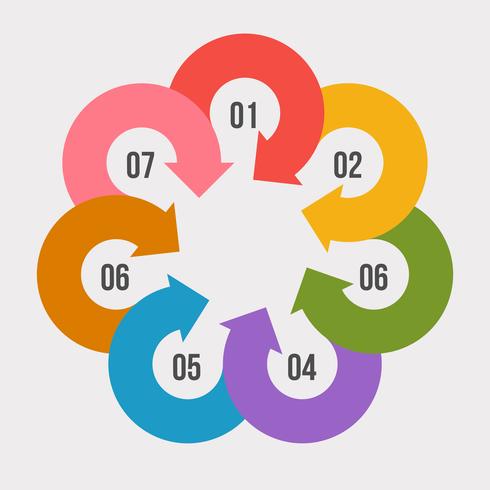 01

02

06

04

05

06

07