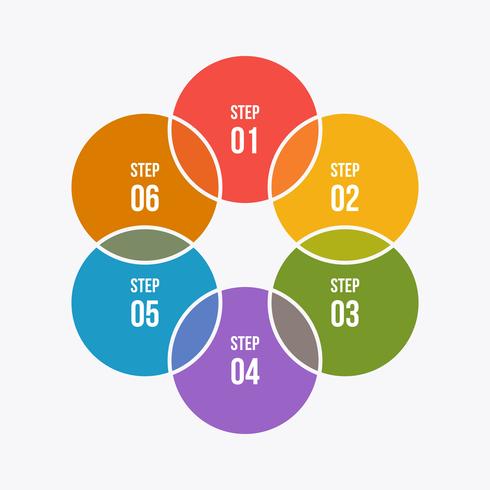 STEP
01

STEP
02

STEP
03

STEP
04

STEP
05

STEP
06