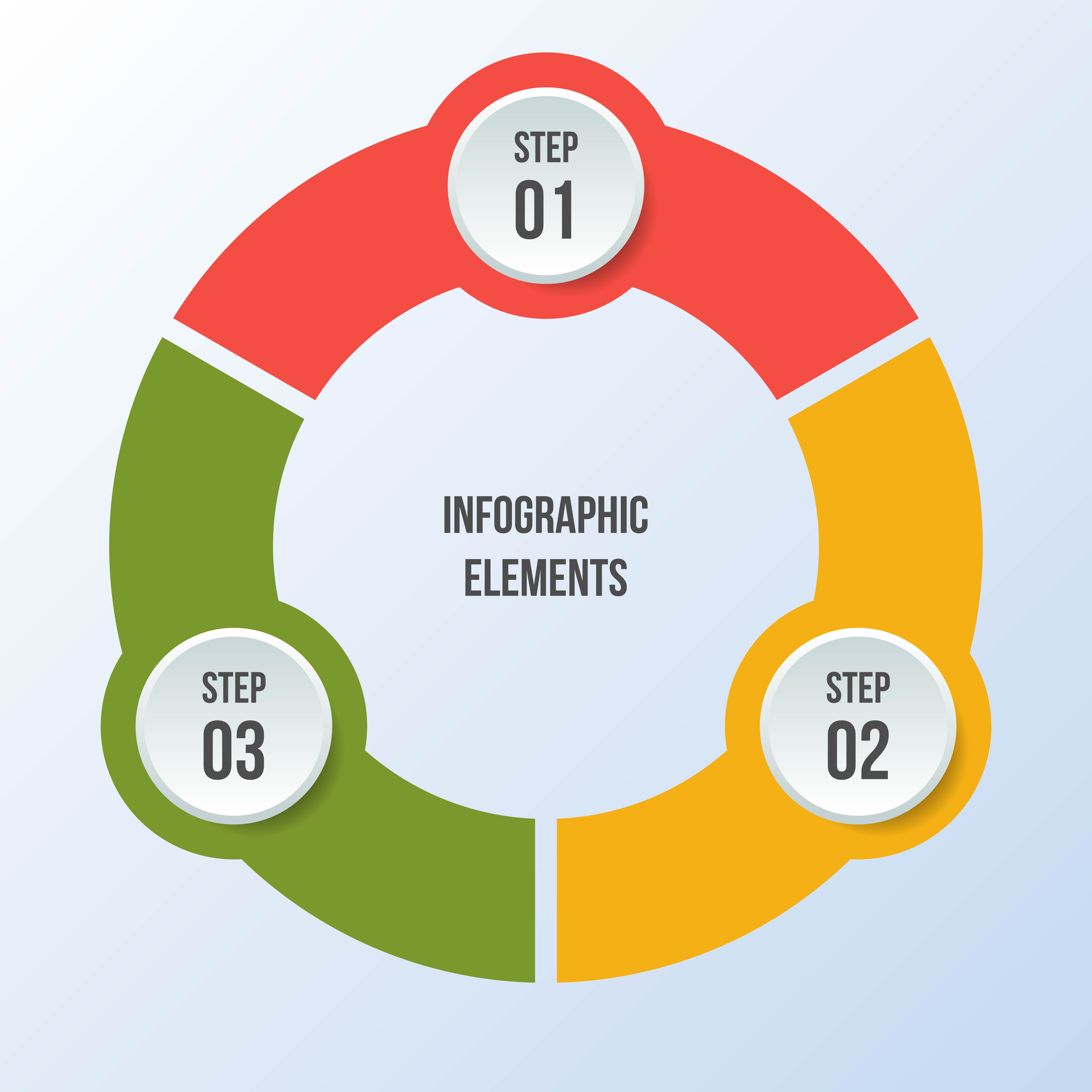 STEP
01

INFOGRAPHIC
ELEMENTS

STEP
03

STEP
02