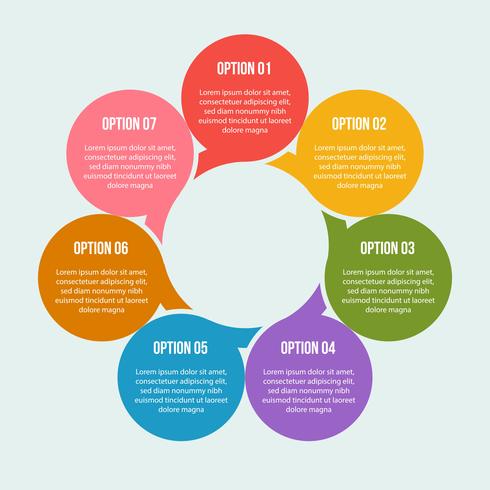 OPTION 01

Lorem ipsum dolor sit amet, consectetuer adipiscing elit, sed diam nonummy nibh euismod tincidunt ut laoreet dolore magna

OPTION 02

Lorem ipsum dolor sit amet, consectetuer adipiscing elit, sed diam nonummy nibh euismod tincidunt ut laoreet dolore magna

OPTION 03

Lorem ipsum dolor sit amet, consectetuer adipiscing elit, sed diam nonummy nibh euismod tincidunt ut laoreet dolore magna

OPTION 04

Lorem ipsum dolor sit amet, consectetuer adipiscing elit, sed diam nonummy nibh euismod tincidunt ut laoreet dolore magna

OPTION 05

Lorem ipsum dolor sit amet, consectetuer adipiscing elit, sed diam nonummy nibh euismod tincidunt ut laoreet dolore magna

OPTION 06

Lorem ipsum dolor sit amet, consectetuer adipiscing elit, sed diam nonummy nibh euismod tincidunt ut laoreet dolore magna

OPTION 07

Lorem ipsum dolor sit amet, consectetuer adipiscing elit, sed diam nonummy nibh euismod tincidunt ut laoreet dolore magna