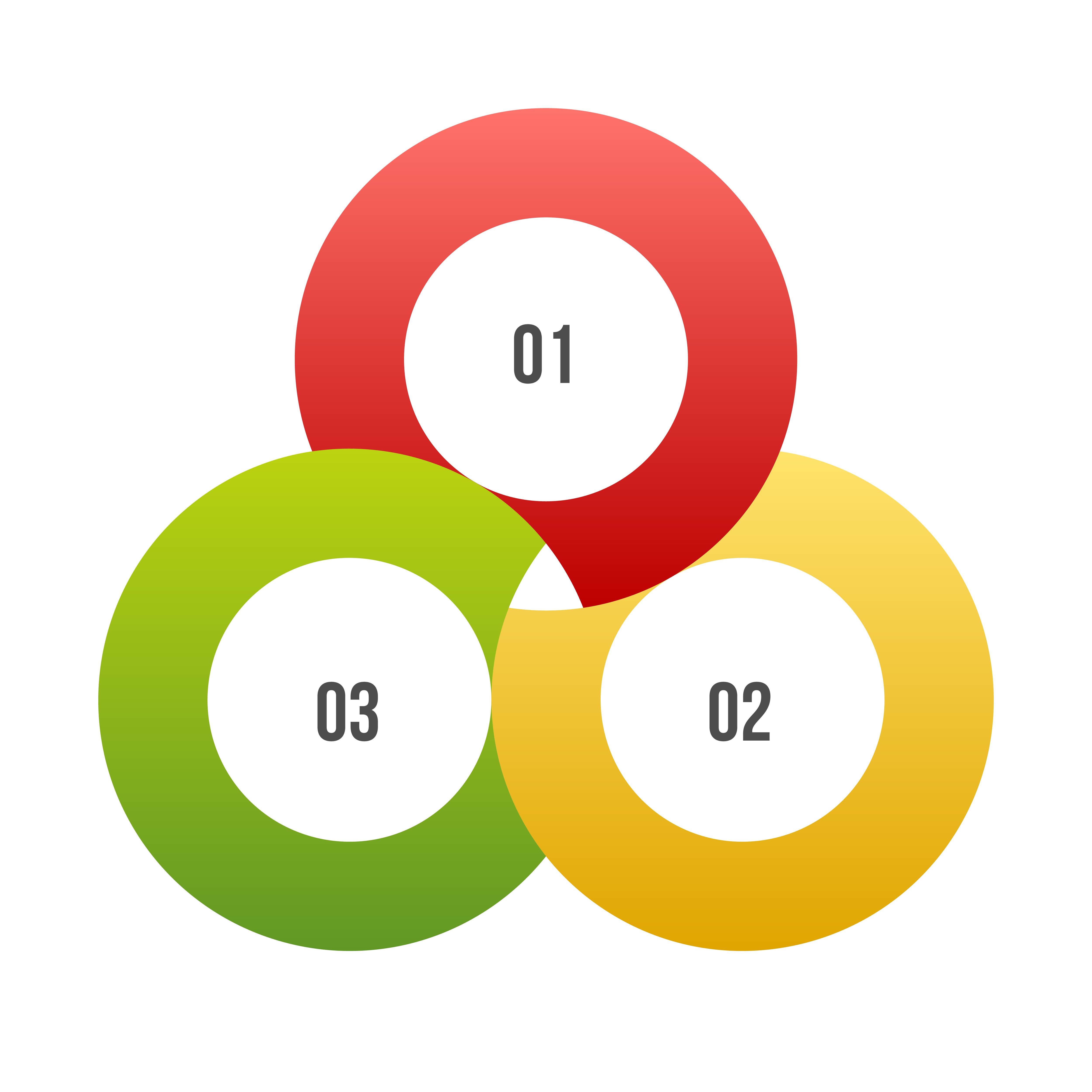 01

03

02