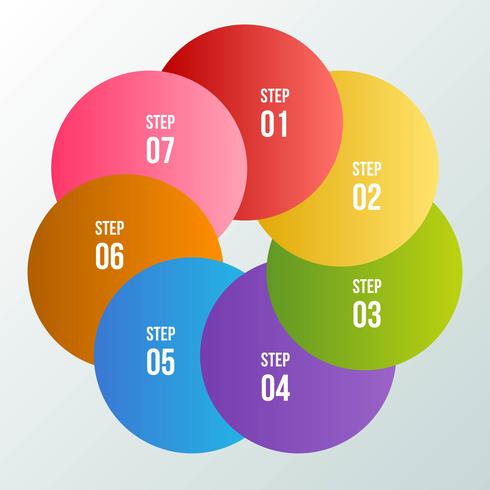 STEP
01

STEP
02

STEP
03

STEP
04

STEP
05

STEP
06

STEP
07