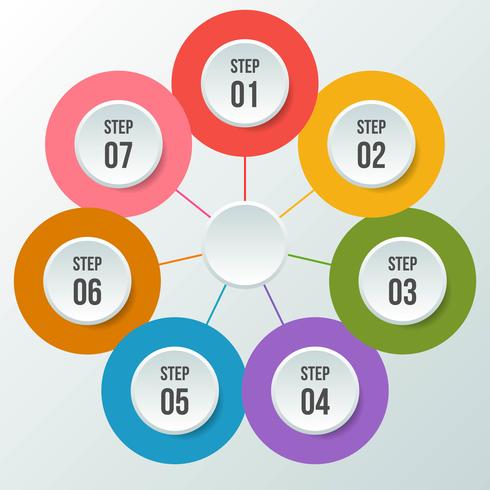 STEP
01

STEP
02

STEP
03

STEP
04

STEP
05

STEP
06

STEP
07