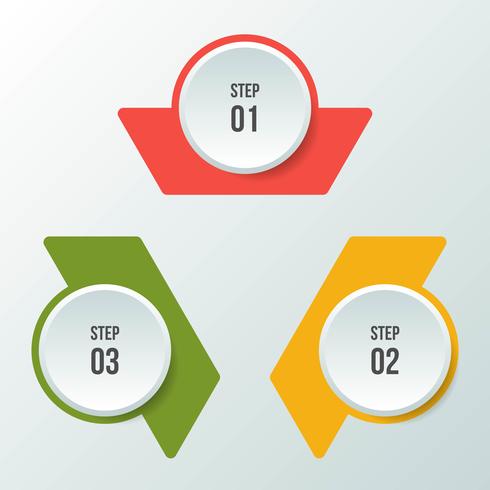 STEP
01

STEP
03

STEP
02