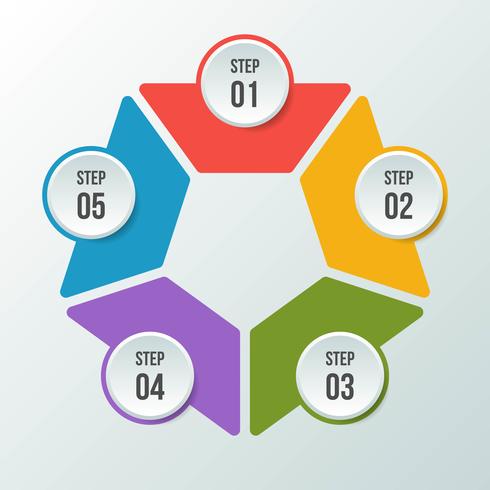 STEP
01

STEP
02

STEP
03

STEP
04

STEP
05