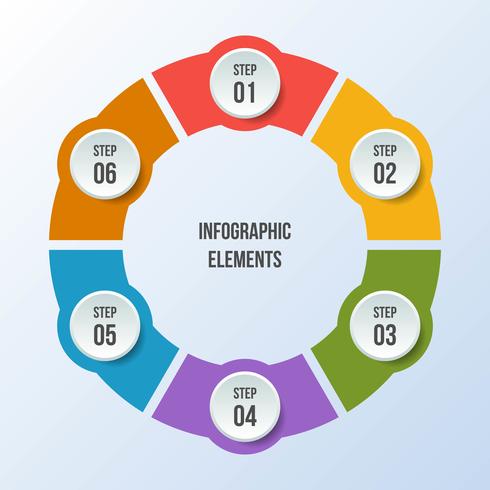 STEP
01

STEP
02

STEP
03

STEP
04

STEP
05

STEP
06

INFOGRAPHIC
ELEMENTS