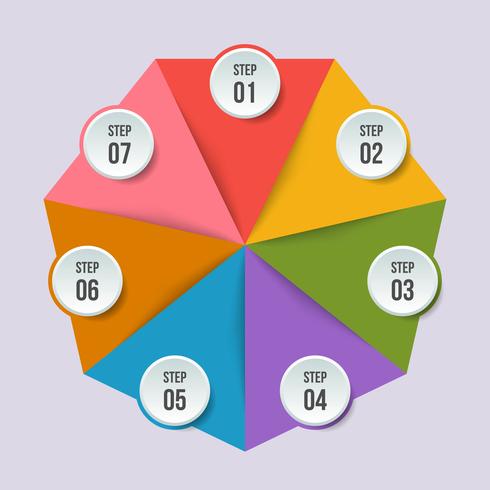 STEP
01

STEP
02

STEP
03

STEP
04

STEP
05

STEP
06

STEP
07