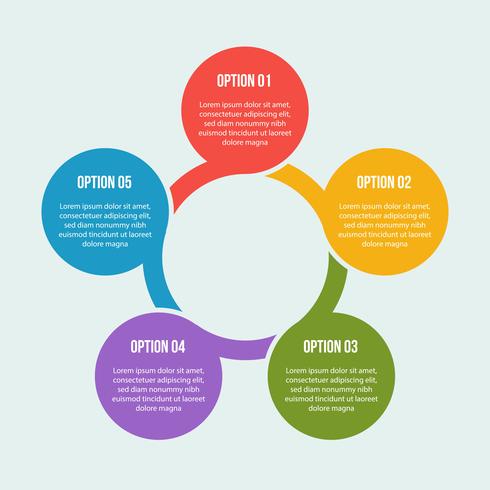 OPTION 01

Lorem ipsum dolor sit amet, consectetuer adipiscing elit, sed diam nonummy nibh euismod tincidunt ut laoreet dolore magna

OPTION 02

Lorem ipsum dolor sit amet, consectetuer adipiscing elit, sed diam nonummy nibh euismod tincidunt ut laoreet dolore magna

OPTION 03

Lorem ipsum dolor sit amet, consectetuer adipiscing elit, sed diam nonummy nibh euismod tincidunt ut laoreet dolore magna

OPTION 04

Lorem ipsum dolor sit amet, consectetuer adipiscing elit, sed diam nonummy nibh euismod tincidunt ut laoreet dolore magna

OPTION 05

Lorem ipsum dolor sit amet, consectetuer adipiscing elit, sed diam nonummy nibh euismod tincidunt ut laoreet dolore magna