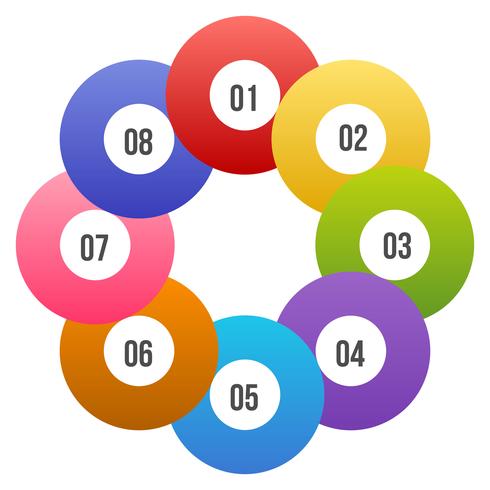 01
02
03
04
05
06
07
08