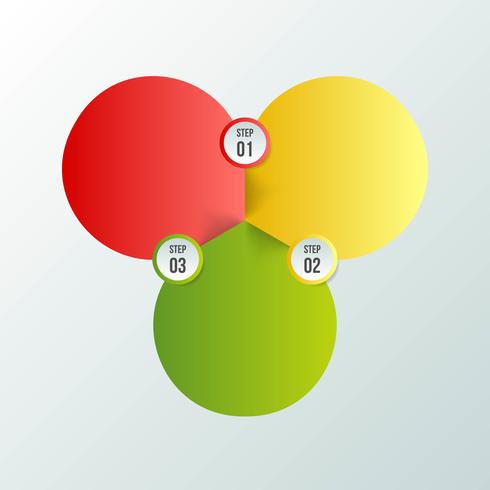 STEP
01

STEP
03

STEP
02