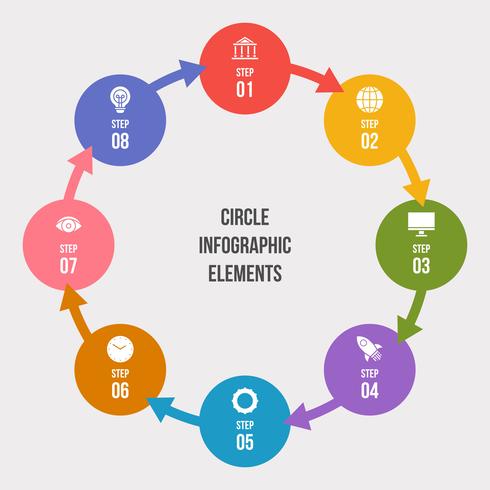 STEP
01

STEP
02

STEP
03

STEP
04

STEP
05

STEP
06

STEP
07

STEP
08

CIRCLE
INFOGRAPHIC
ELEMENTS