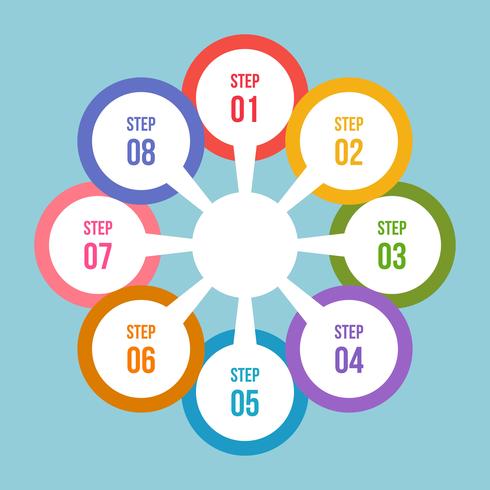 STEP 01

STEP 02

STEP 03

STEP 04

STEP 05

STEP 06

STEP 07

STEP 08