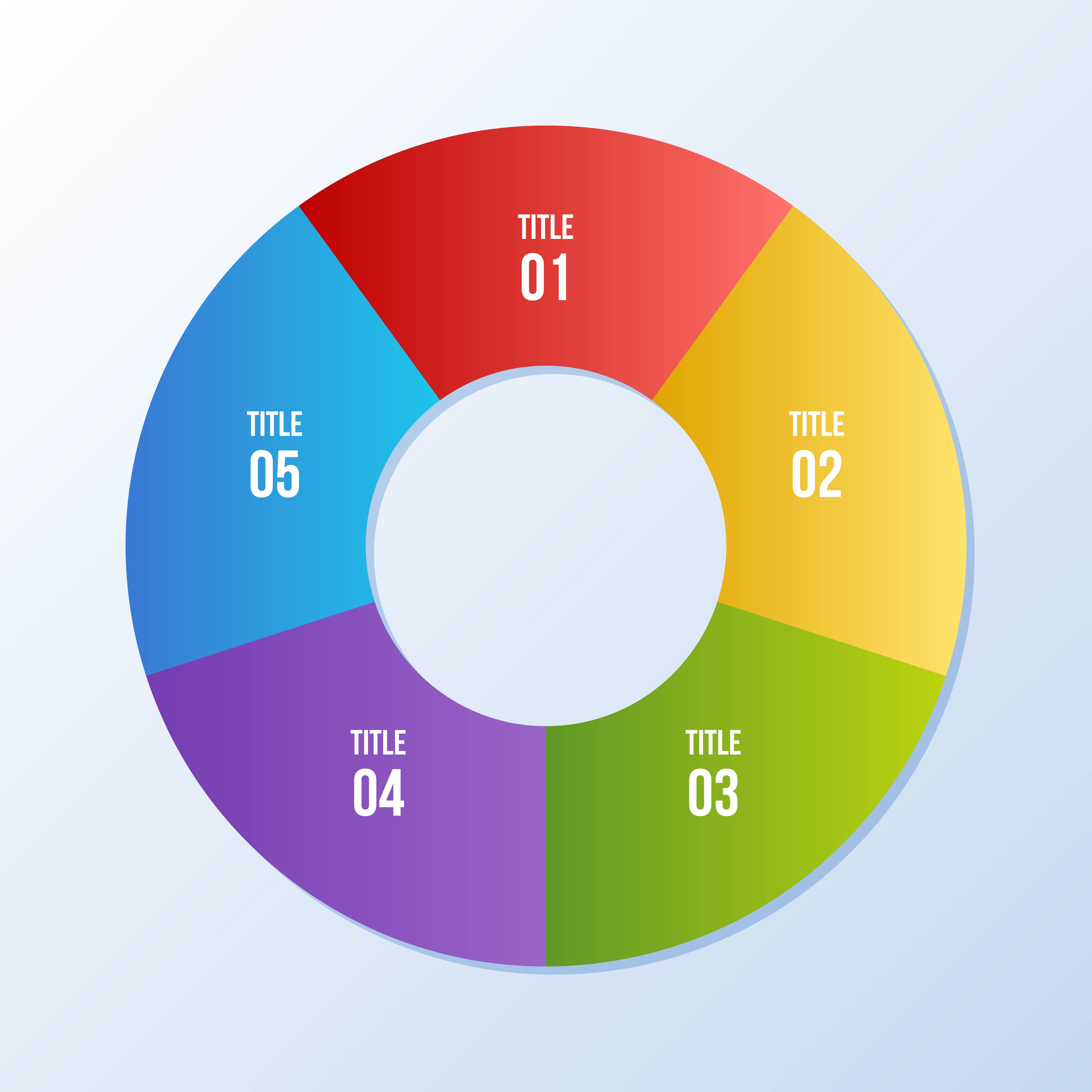 TITLE
01

TITLE
02

TITLE
03

TITLE
04

TITLE
05