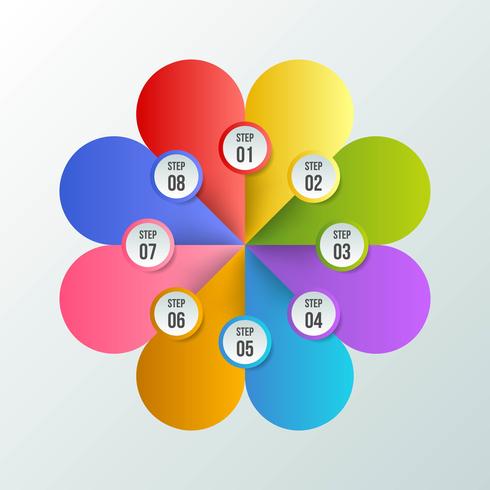 STEP
01

STEP
02

STEP
03

STEP
04

STEP
05

STEP
06

STEP
07

STEP
08