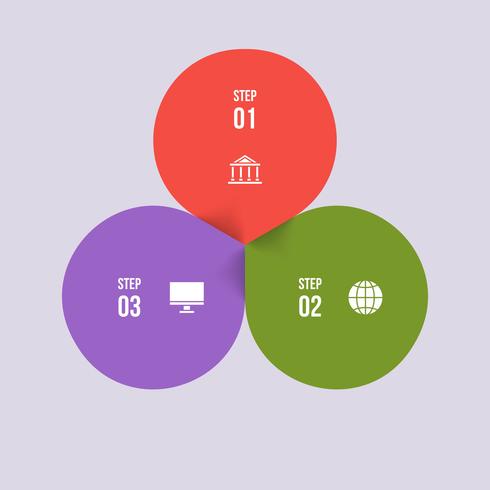 STEP
01

STEP
03

STEP
02