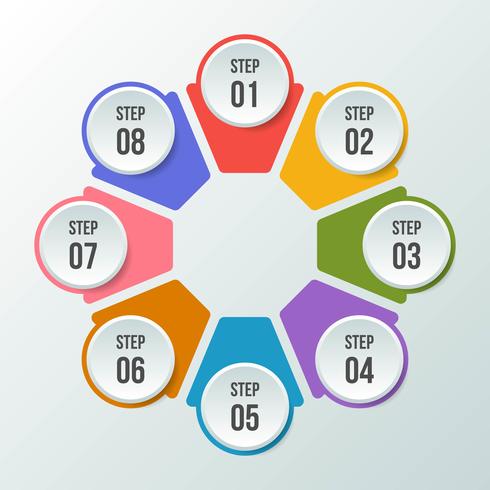 STEP 01

STEP 02

STEP 03

STEP 04

STEP 05

STEP 06

STEP 07

STEP 08