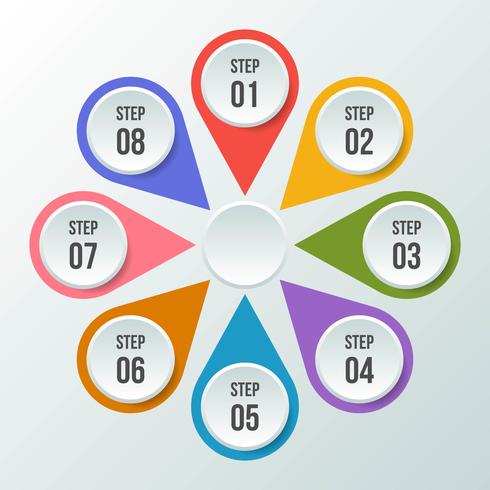 STEP
01

STEP
02

STEP
03

STEP
04

STEP
05

STEP
06

STEP
07

STEP
08