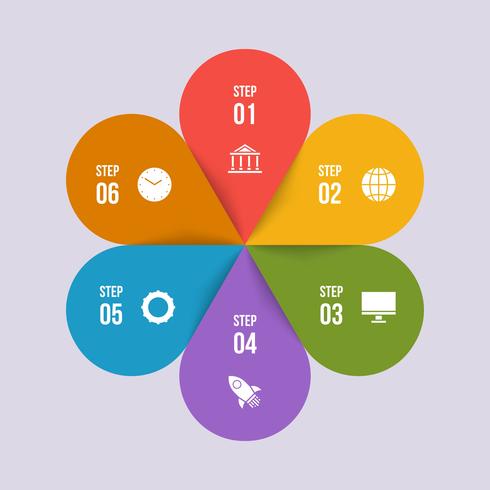 STEP
01

STEP
02

STEP
03

STEP
04

STEP
05

STEP
06