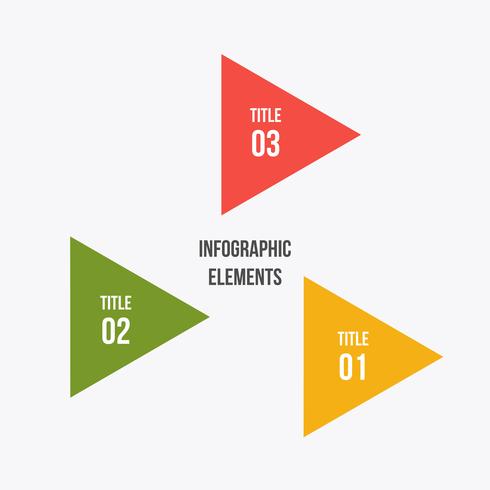 TITLE
03

INFOGRAPHIC
ELEMENTS

TITLE
02

TITLE
01