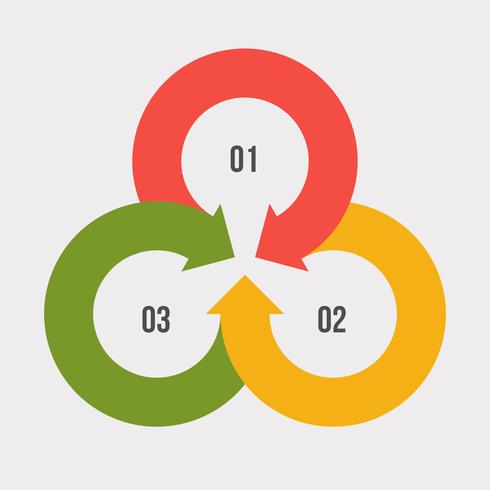 01

03

02