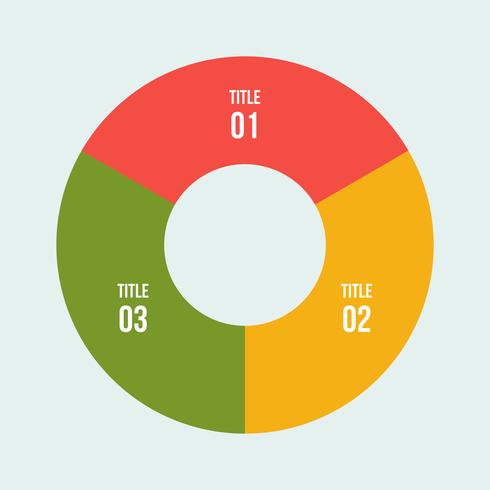 TITLE
01

TITLE
02

TITLE
03