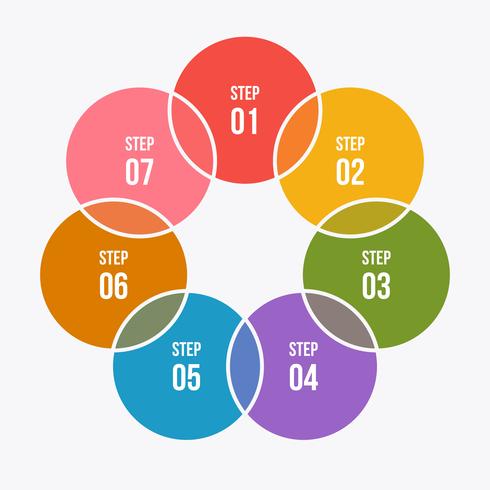 STEP
01

STEP
02

STEP
03

STEP
04

STEP
05

STEP
06

STEP
07