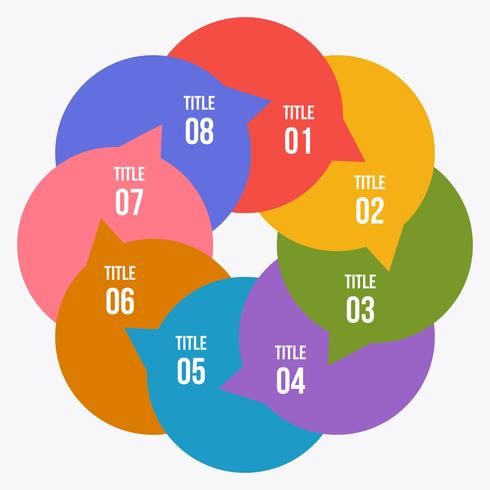 TITLE
01

TITLE
02

TITLE
03

TITLE
04

TITLE
05

TITLE
06

TITLE
07

TITLE
08