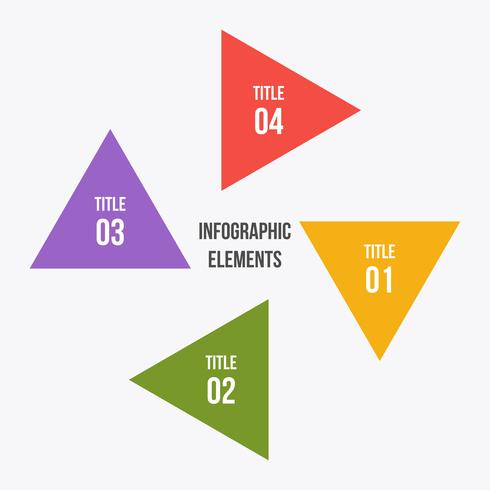 TITLE
04

TITLE
03

INFOGRAPHIC ELEMENTS

TITLE
01

TITLE
02