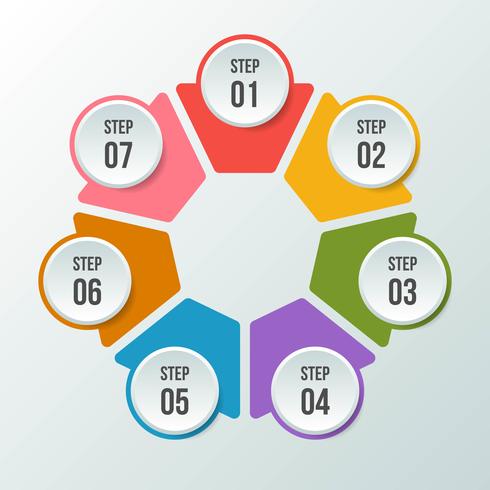 STEP
01

STEP
02

STEP
03

STEP
04

STEP
05

STEP
06

STEP
07