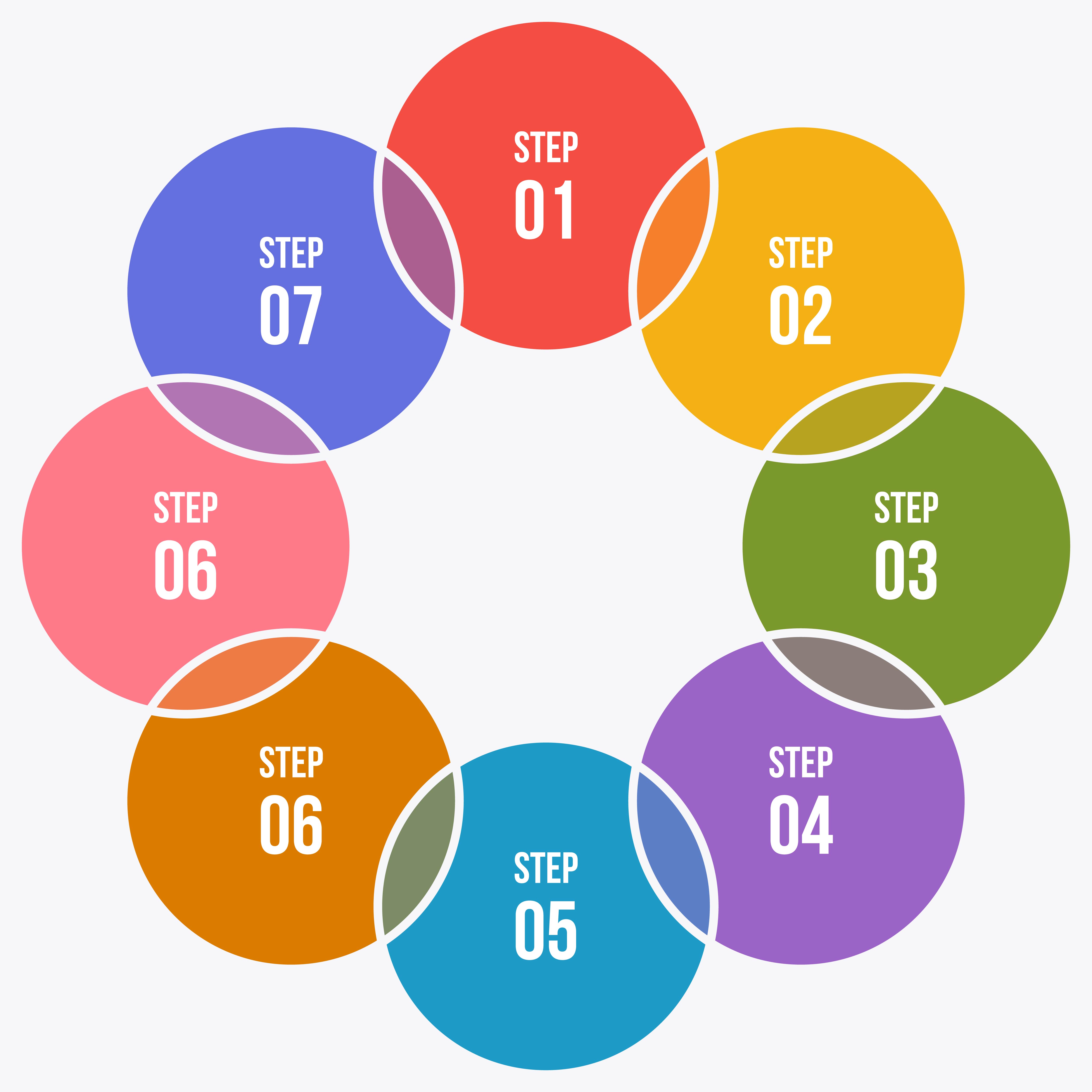 STEP
01

STEP
02

STEP
03

STEP
04

STEP
05

STEP
06

STEP
06

STEP
07