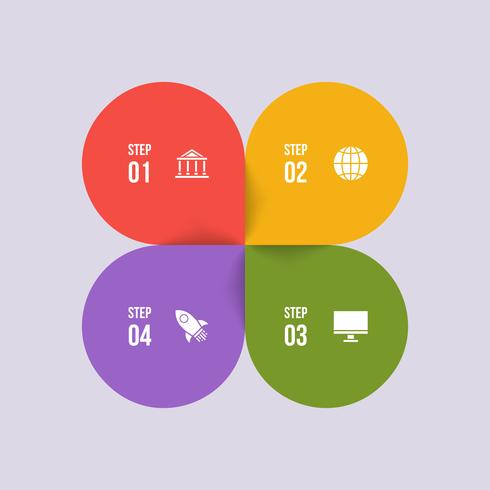 STEP
01

STEP
02

STEP
04

STEP
03