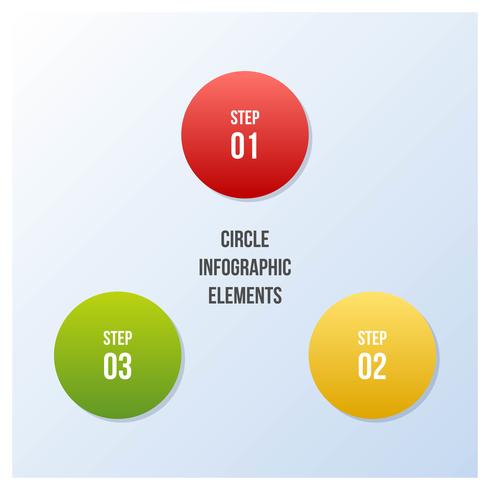 STEP
01

CIRCLE
INFOGRAPHIC
ELEMENTS

STEP
03

STEP
02