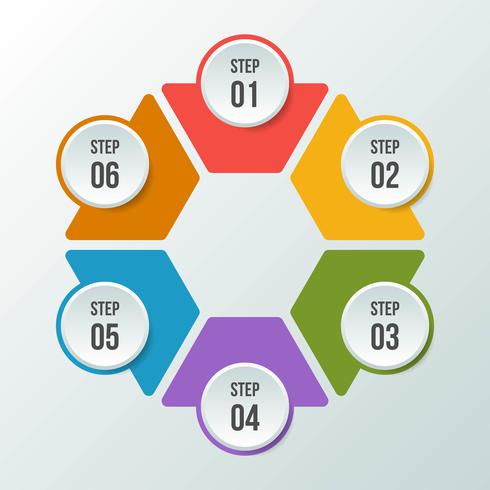 STEP
01

STEP
02

STEP
03

STEP
04

STEP
05

STEP
06