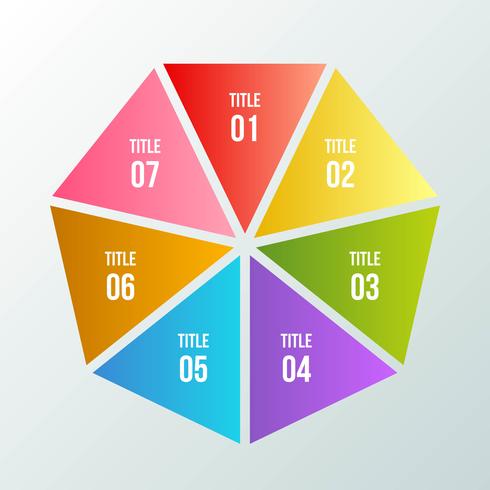 TITLE
01

TITLE
02

TITLE
03

TITLE
04

TITLE
05

TITLE
06

TITLE
07