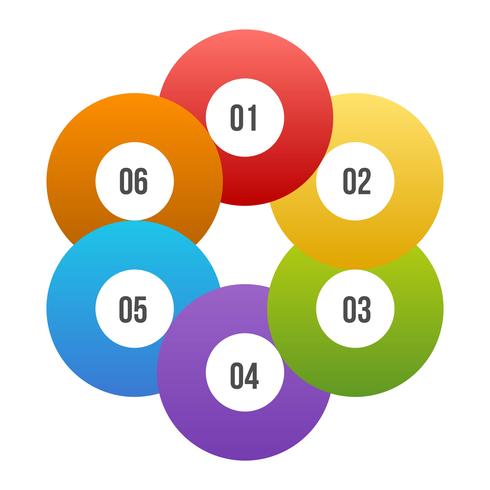 01

02

03

04

05

06