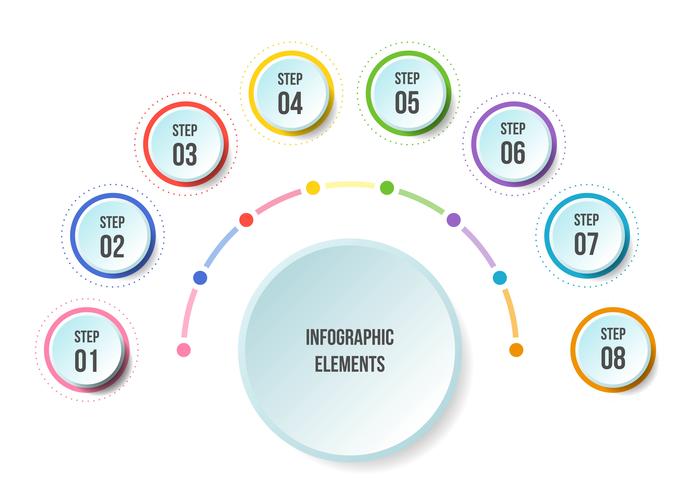 STEP 01

STEP 02

STEP 03

STEP 04

STEP 05

STEP 06

STEP 07

STEP 08

INFOGRAPHIC ELEMENTS