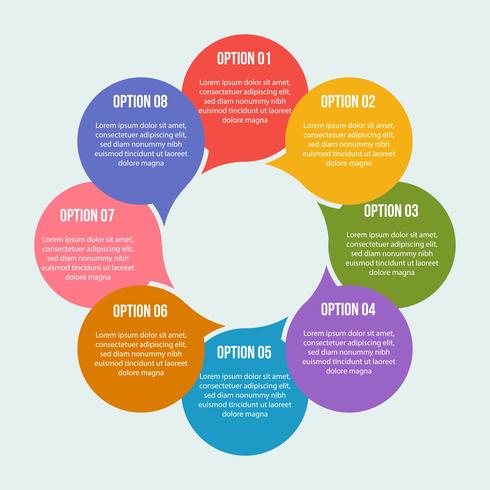 OPTION 01
Lorem ipsum dolor sit amet, consectetuer adipiscing elit, sed diam nonummy nibh euismod tincidunt ut laoreet dolore magna

OPTION 02
Lorem ipsum dolor sit amet, consectetuer adipiscing elit, sed diam nonummy nibh euismod tincidunt ut laoreet dolore magna

OPTION 03
Lorem ipsum dolor sit amet, consectetuer adipiscing elit, sed diam nonummy nibh euismod tincidunt ut laoreet dolore magna

OPTION 04
Lorem ipsum dolor sit amet, consectetuer adipiscing elit, sed diam nonummy nibh euismod tincidunt ut laoreet dolore magna

OPTION 05
Lorem ipsum dolor sit amet, consectetuer adipiscing elit, sed diam nonummy nibh euismod tincidunt ut laoreet dolore magna

OPTION 06
Lorem ipsum dolor sit amet, consectetuer adipiscing elit, sed diam nonummy nibh euismod tincidunt ut laoreet dolore magna

OPTION 07
Lorem ipsum dolor sit amet, consectetuer adipiscing elit, sed diam nonummy nibh euismod tincidunt ut laoreet dolore magna

OPTION 08
Lorem ipsum dolor sit amet, consectetuer adipiscing elit, sed diam nonummy nibh euismod tincidunt ut laoreet dolore magna