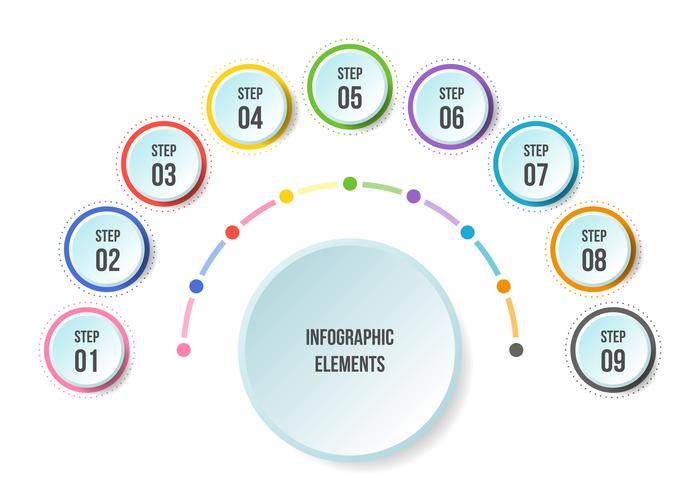 STEP
01

STEP
02

STEP
03

STEP
04

STEP
05

STEP
06

STEP
07

STEP
08

STEP
09

INFOGRAPHIC
ELEMENTS