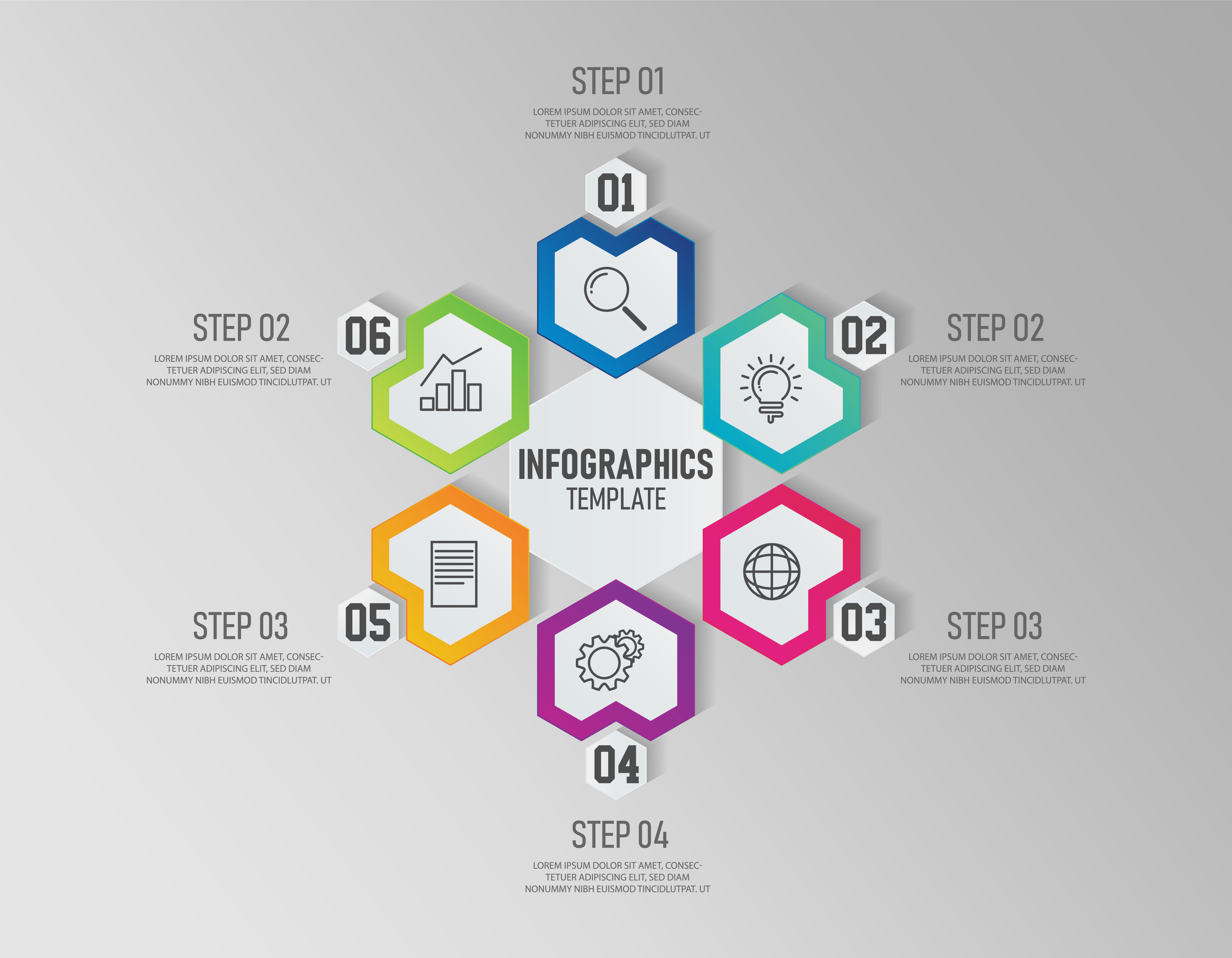 STEP 01

LOREM IPSUM DOLOR SIT AMET, CONSECTETUER ADIPISCING ELIT, SED DIAM NONUMMY NIBH EUISMOD TINCIDLUTPAT. UT

01

STEP 02

LOREM IPSUM DOLOR SIT AMET, CONSECTETUER ADIPISCING ELIT, SED DIAM NONUMMY NIBH EUISMOD TINCIDLUTPAT. UT

06

02

STEP 02

LOREM IPSUM DOLOR SIT AMET, CONSECTETUER ADIPISCING ELIT, SED DIAM NONUMMY NIBH EUISMOD TINCIDLUTPAT. UT

INFOGRAPHICS
TEMPLATE

STEP 03

LOREM IPSUM DOLOR SIT AMET, CONSECTETUER ADIPISCING ELIT, SED DIAM NONUMMY NIBH EUISMOD TINCIDLUTPAT. UT

05

03

STEP 03

LOREM IPSUM DOLOR SIT AMET, CONSECTETUER ADIPISCING ELIT, SED DIAM NONUMMY NIBH EUISMOD TINCIDLUTPAT. UT

04

STEP 04

LOREM IPSUM DOLOR SIT AMET, CONSECTETUER ADIPISCING ELIT, SED DIAM NONUMMY NIBH EUISMOD TINCIDLUTPAT. UT