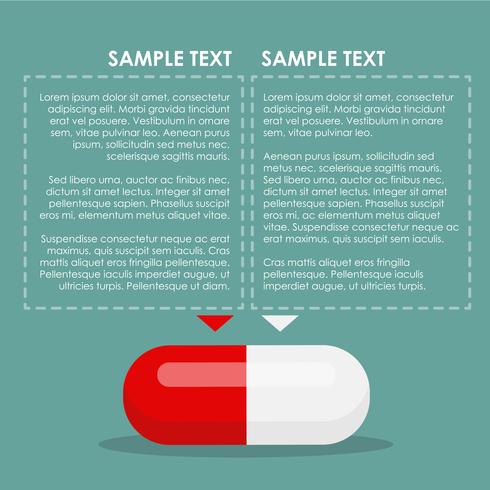 SAMPLE TEXT

Lorem ipsum dolor sit amet, consectetur adipiscing elit. Morbi gravida tincidunt erat vel posuere. Vestibulum in ornare sem, vitae pulvinar leo. Aenean purus ipsum, sollicitudin sed metus nec, scelerisque sagittis mauris.

Sed libero urna, auctor ac finibus nec, dictum sit amet lectus. Integer sit amet pellentesque sapien. Phasellus suscipit eros mi, elementum metus aliquet vitae.

Suspendisse consectetur neque ac erat maximus, quis suscipit sem iaculis. Cras mattis aliquet eros fringilla pellentesque. Pellentesque iaculis imperdiet augue, ut ultricies turpis. Pellentesque ut diam.

SAMPLE TEXT

Lorem ipsum dolor sit amet, consectetur adipiscing elit. Morbi gravida tincidunt erat vel posuere. Vestibulum in ornare sem, vitae pulvinar leo.

Aenean purus ipsum, sollicitudin sed metus nec, scelerisque sagittis mauris. Sed libero urna, auctor ac finibus nec, dictum sit amet lectus. Integer sit amet pellentesque sapien. Phasellus suscipit eros mi, ac elementum metus aliquet vitae. Suspendisse consectetur neque ac erat maximus, quis suscipit sem iaculis.

Cras mattis aliquet eros fringilla pellentesque. Pellentesque iaculis imperdiet augue, ut ultricies turpis.