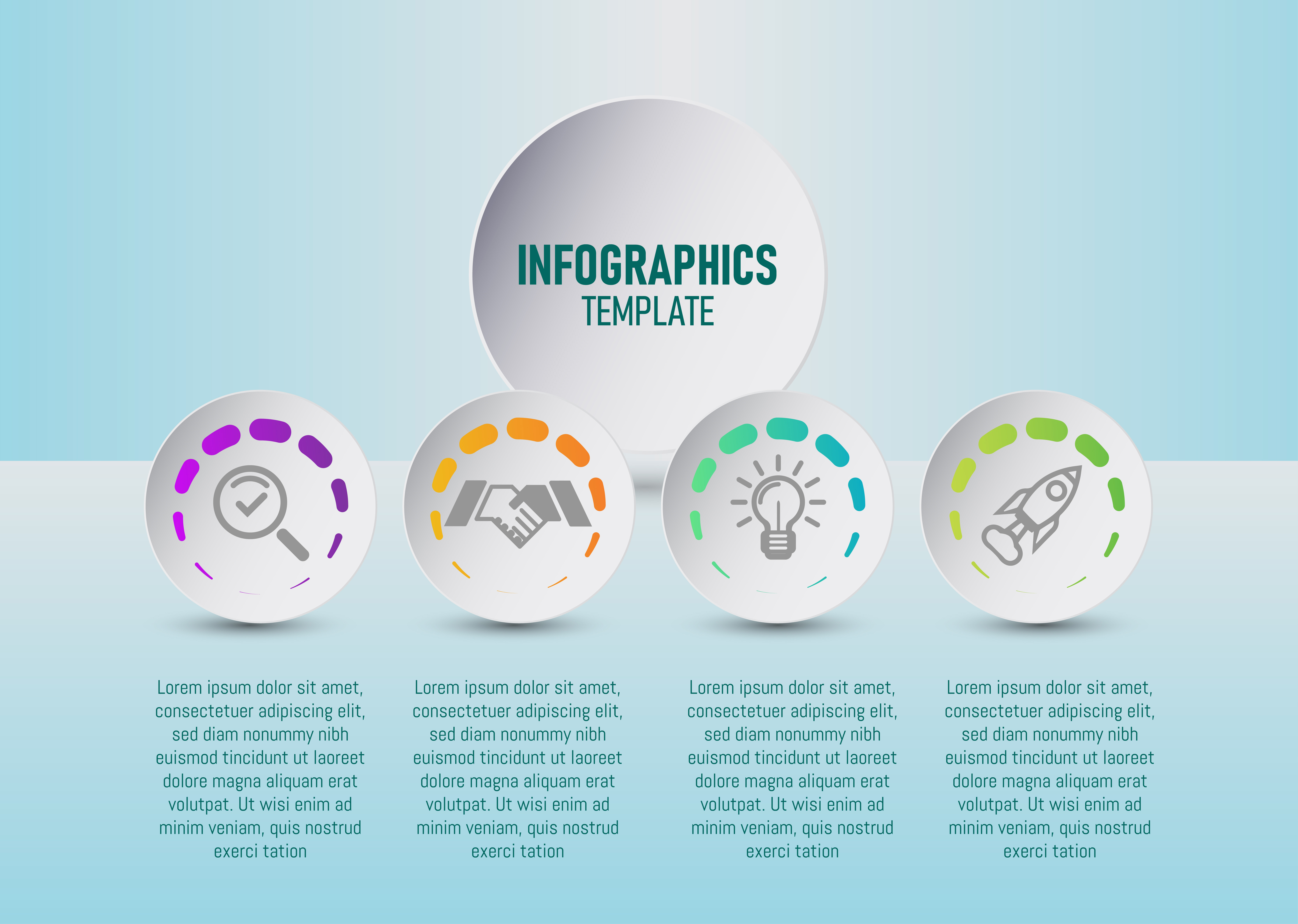 INFOGRAPHICS
TEMPLATE

Lorem ipsum dolor sit amet, consectetuer adipiscing elit, sed diam nonummy nibh euismod tincidunt ut laoreet dolore magna aliquam erat volutpat. Ut wisi enim ad minim veniam, quis nostrud exerci tation

Lorem ipsum dolor sit amet, consectetuer adipiscing elit, sed diam nonummy nibh euismod tincidunt ut laoreet dolore magna aliquam erat volutpat. Ut wisi enim ad minim veniam, quis nostrud exerci tation

Lorem ipsum dolor sit amet, consectetuer adipiscing elit, sed diam nonummy nibh euismod tincidunt ut laoreet dolore magna aliquam erat volutpat. Ut wisi enim ad minim veniam, quis nostrud exerci tation

Lorem ipsum dolor sit amet, consectetuer adipiscing elit, sed diam nonummy nibh euismod tincidunt ut laoreet dolore magna aliquam erat volutpat. Ut wisi enim ad minim veniam, quis nostrud exerci tation