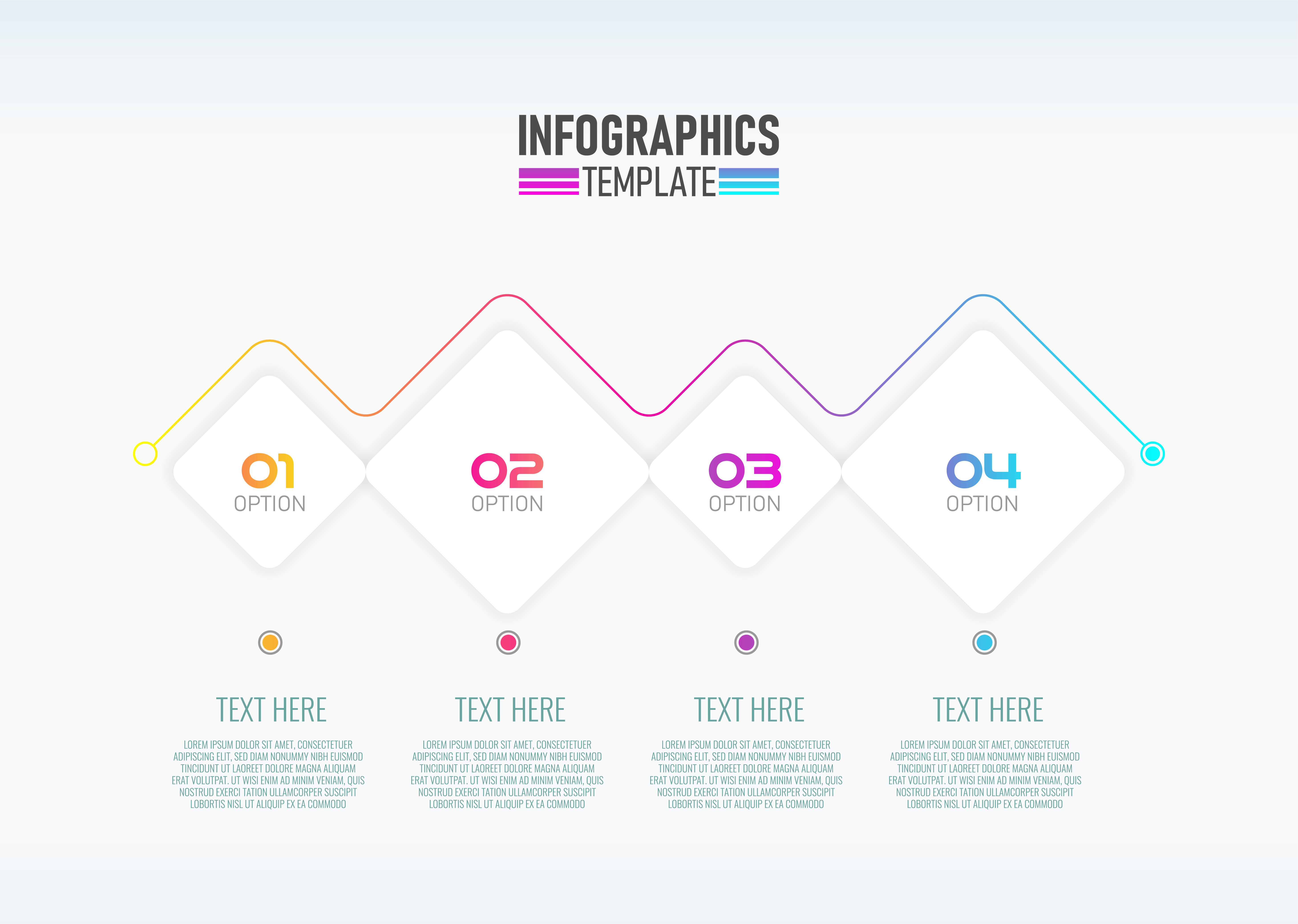 INFOGRAPHICS
TEMPLATE

01
OPTION

02
OPTION

03
OPTION

04
OPTION

TEXT HERE

LOREM IPSUM DOLOR SIT AMET, CONSECTETUER ADIPISCING ELIT, SED DIAM NONUMMY NIBH EUISMOD TINCIDUNT UT LAOREET DOLORE MAGNA ALIQUAM ERAT VOLUTPAT. UT WISI ENIM AD MINIM VENIAM, QUIS NOSTRUD EXERCI TATION ULLAMCORPER SUSCIPIT LOBORTIS NISL UT ALIQUIP EX EA COMMODO

TEXT HERE

LOREM IPSUM DOLOR SIT AMET, CONSECTETUER ADIPISCING ELIT, SED DIAM NONUMMY NIBH EUISMOD TINCIDUNT UT LAOREET DOLORE MAGNA ALIQUAM ERAT VOLUTPAT. UT WISI ENIM AD MINIM VENIAM, QUIS NOSTRUD EXERCI TATION ULLAMCORPER SUSCIPIT LOBORTIS NISL UT ALIQUIP EX EA COMMODO

TEXT HERE

LOREM IPSUM DOLOR SIT AMET, CONSECTETUER ADIPISCING ELIT, SED DIAM NONUMMY NIBH EUISMOD TINCIDUNT UT LAOREET DOLORE MAGNA ALIQUAM ERAT VOLUTPAT. UT WISI ENIM AD MINIM VENIAM, QUIS NOSTRUD EXERCI TATION ULLAMCORPER SUSCIPIT LOBORTIS NISL UT ALIQUIP EX EA COMMODO

TEXT HERE

LOREM IPSUM DOLOR SIT AMET, CONSECTETUER ADIPISCING ELIT, SED DIAM NONUMMY NIBH EUISMOD TINCIDUNT UT LAOREET DOLORE MAGNA ALIQUAM ERAT VOLUTPAT. UT WISI ENIM AD MINIM VENIAM, QUIS NOSTRUD EXERCI TATION ULLAMCORPER SUSCIPIT LOBORTIS NISL UT ALIQUIP EX EA COMMODO