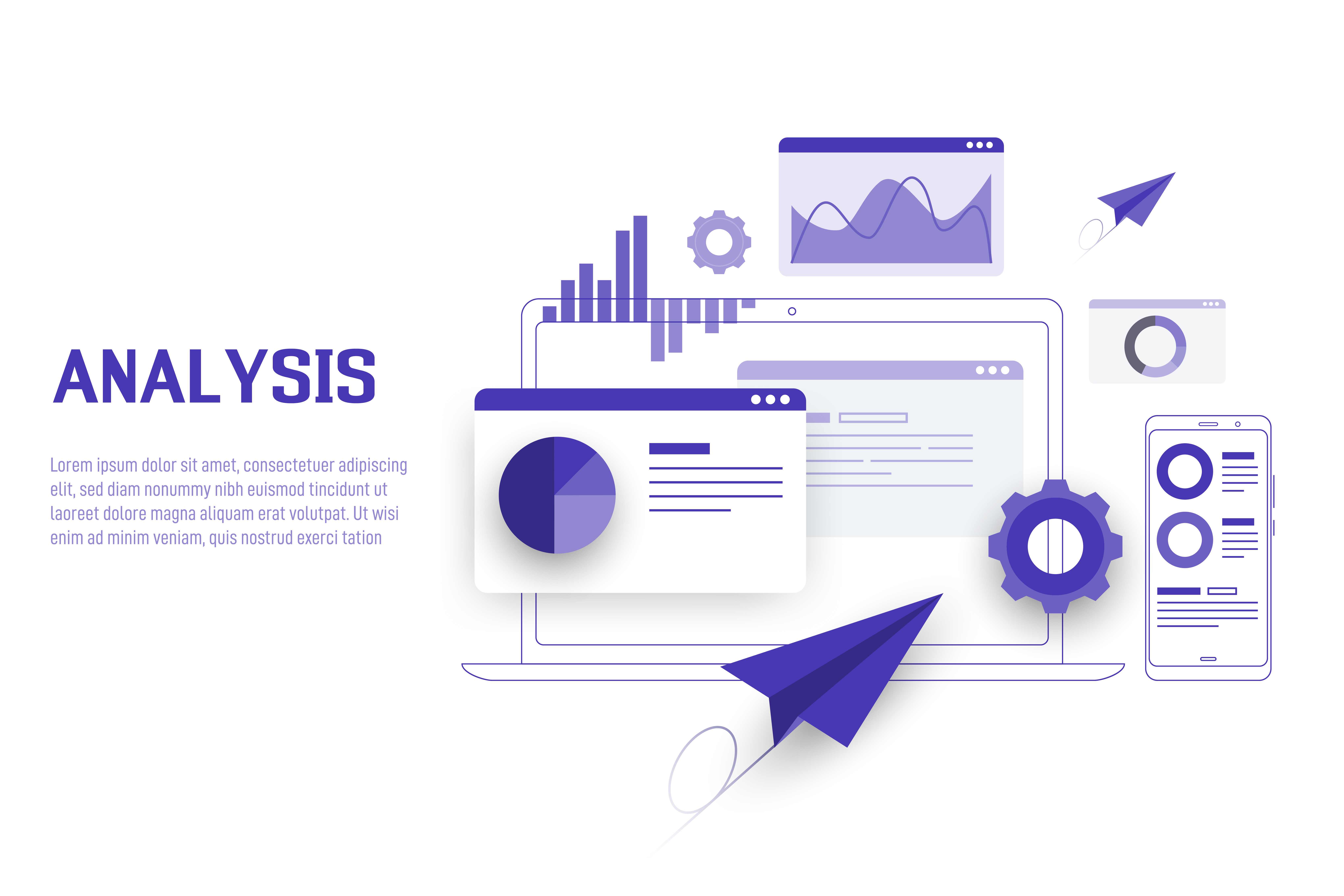 ANALYSIS

Lorem ipsum dolor sit amet, consectetuer adipiscing elit, sed diam nonummy nibh euismod tincidunt ut laoreet dolore magna aliquam erat volutpat. Ut wisi enim ad minim veniam, quis nostrud exerci tation