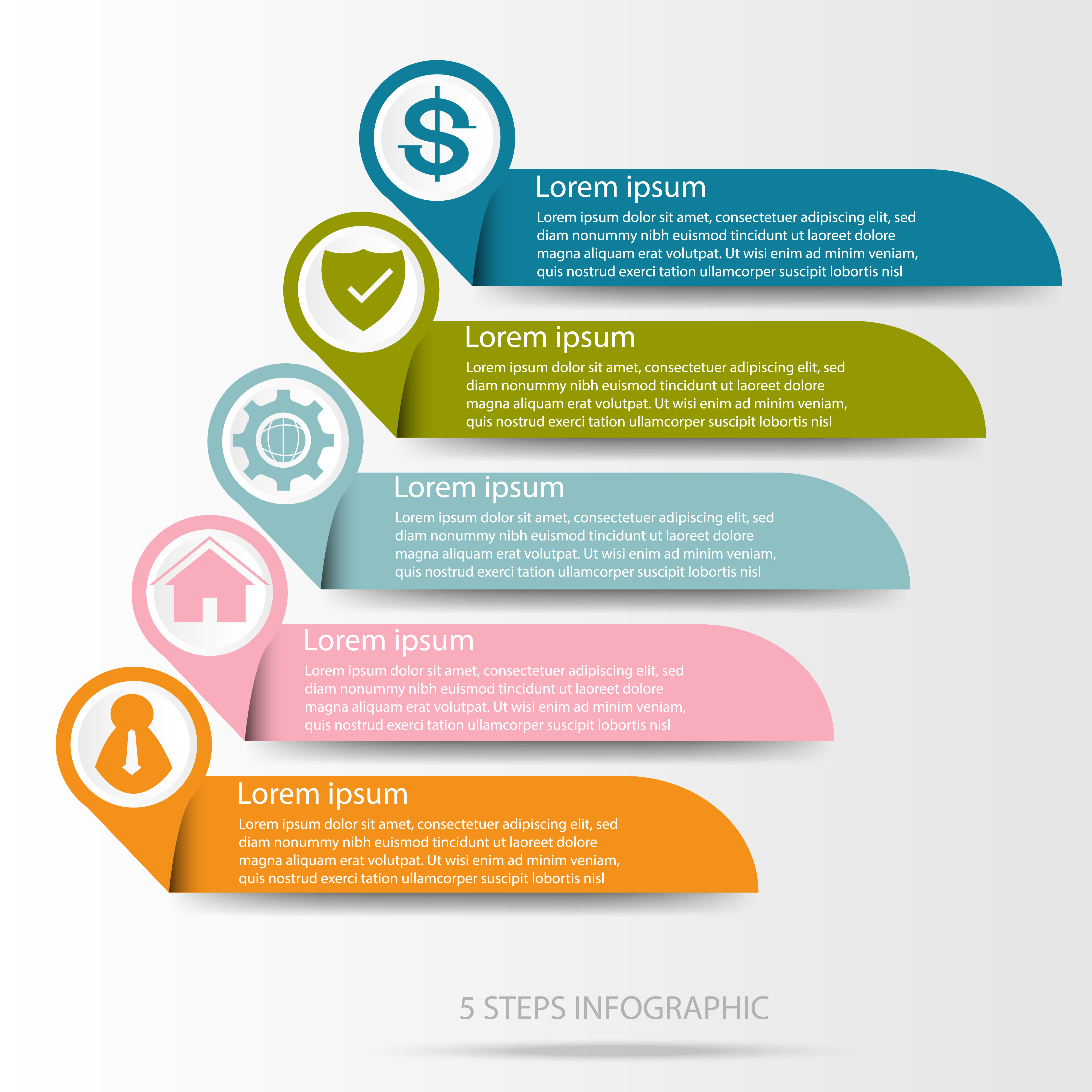 $

Lorem ipsum
Lorem ipsum dolor sit amet, consectetuer adipiscing elit, sed diam nonummy nibh euismod tincidunt ut laoreet dolore magna aliquam erat volutpat. Ut wisi enim ad minim veniam, quis nostrud exerci tation ullamcorper suscipit lobortis nisl

Lorem ipsum
Lorem ipsum dolor sit amet, consectetuer adipiscing elit, sed diam nonummy nibh euismod tincidunt ut laoreet dolore magna aliquam erat volutpat. Ut wisi enim ad minim veniam, quis nostrud exerci tation ullamcorper suscipit lobortis nisl

Lorem ipsum
Lorem ipsum dolor sit amet, consectetuer adipiscing elit, sed diam nonummy nibh euismod tincidunt ut laoreet dolore magna aliquam erat volutpat. Ut wisi enim ad minim veniam, quis nostrud exerci tation ullamcorper suscipit lobortis nisl

Lorem ipsum
Lorem ipsum dolor sit amet, consectetuer adipiscing elit, sed diam nonummy nibh euismod tincidunt ut laoreet dolore magna aliquam erat volutpat. Ut wisi enim ad minim veniam, quis nostrud exerci tation ullamcorper suscipit lobortis nisl

Lorem ipsum
Lorem ipsum dolor sit amet, consectetuer adipiscing elit, sed diam nonummy nibh euismod tincidunt ut laoreet dolore magna aliquam erat volutpat. Ut wisi enim ad minim veniam, quis nostrud exerci tation ullamcorper suscipit lobortis nisl

5 STEPS INFOGRAPHIC