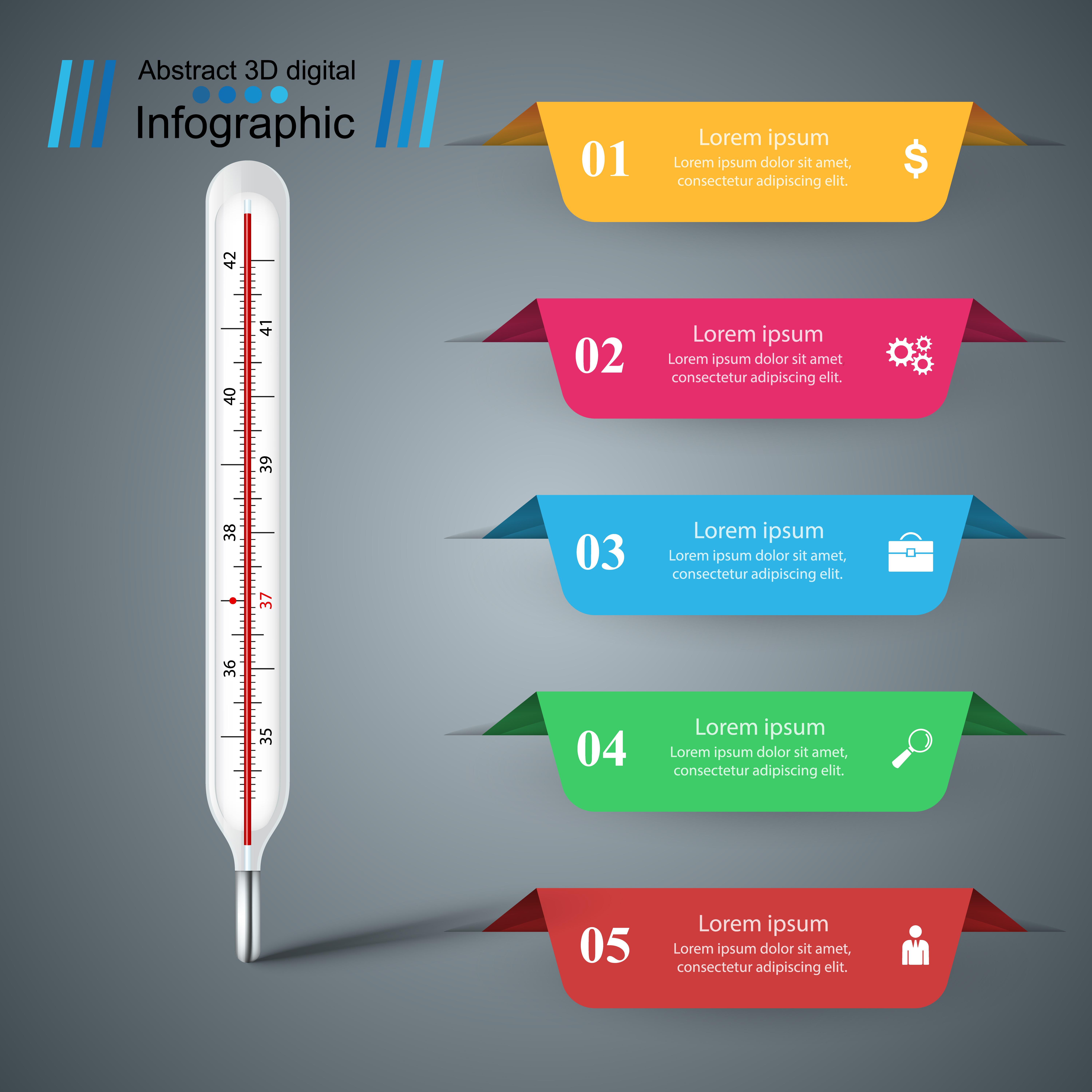 Abstract 3D digital
Infographic

42
41
40
39
38
37
36
35

01
Lorem ipsum
Lorem ipsum dolor sit amet, consectetur adipiscing elit.
$

02
Lorem ipsum
Lorem ipsum dolor sit amet consectetur adipiscing elit.

03
Lorem ipsum
Lorem ipsum dolor sit amet, consectetur adipiscing elit.

04
Lorem ipsum
Lorem ipsum dolor sit amet, consectetur adipiscing elit.

05
Lorem ipsum
Lorem ipsum dolor sit amet, consectetur adipiscing elit.