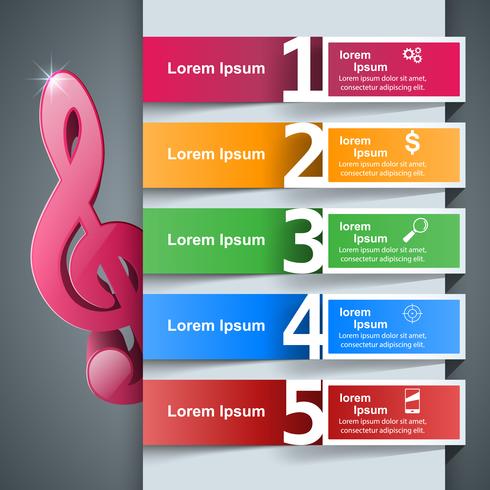 Lorem Ipsum

1

lorem Ipsum

Lorem ipsum dolor sit amet, consectetur adipiscing elit.

Lorem Ipsum

2

lorem Ipsum

Lorem ipsum dolor sit amet, consectetur adipiscing elit.

Lorem Ipsum

3

lorem Ipsum

Lorem ipsum dolor sit amet, consectetur adipiscing elit.

Lorem Ipsum

4

lorem Ipsum

Lorem ipsum dolor sit amet, consectetur adipiscing elit.

Lorem Ipsum

5

lorem Ipsum

Lorem ipsum dolor sit amet, consectetur adipiscing elit.