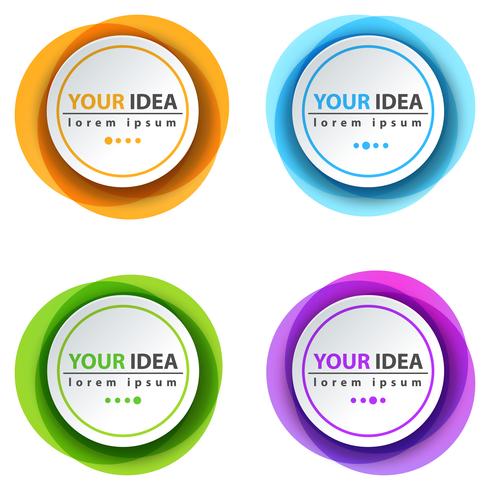 YOUR IDEA
lorem ipsum

YOUR IDEA
lorem ipsum

YOUR IDEA
lorem ipsum

YOUR IDEA
lorem ipsum