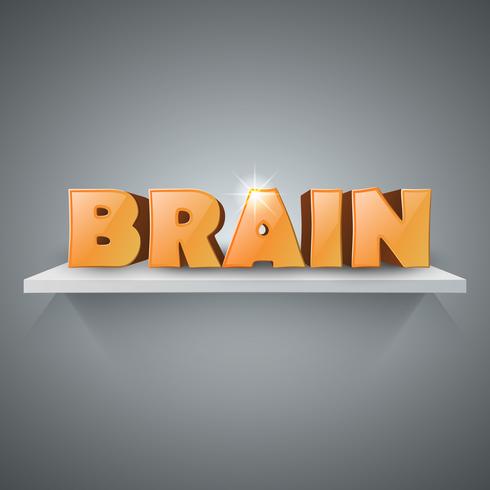 BRAIN