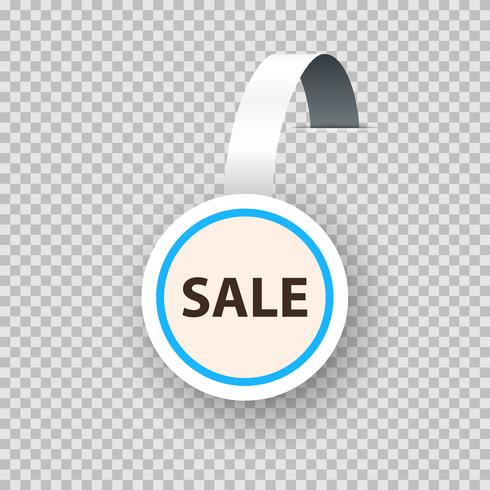 SALE