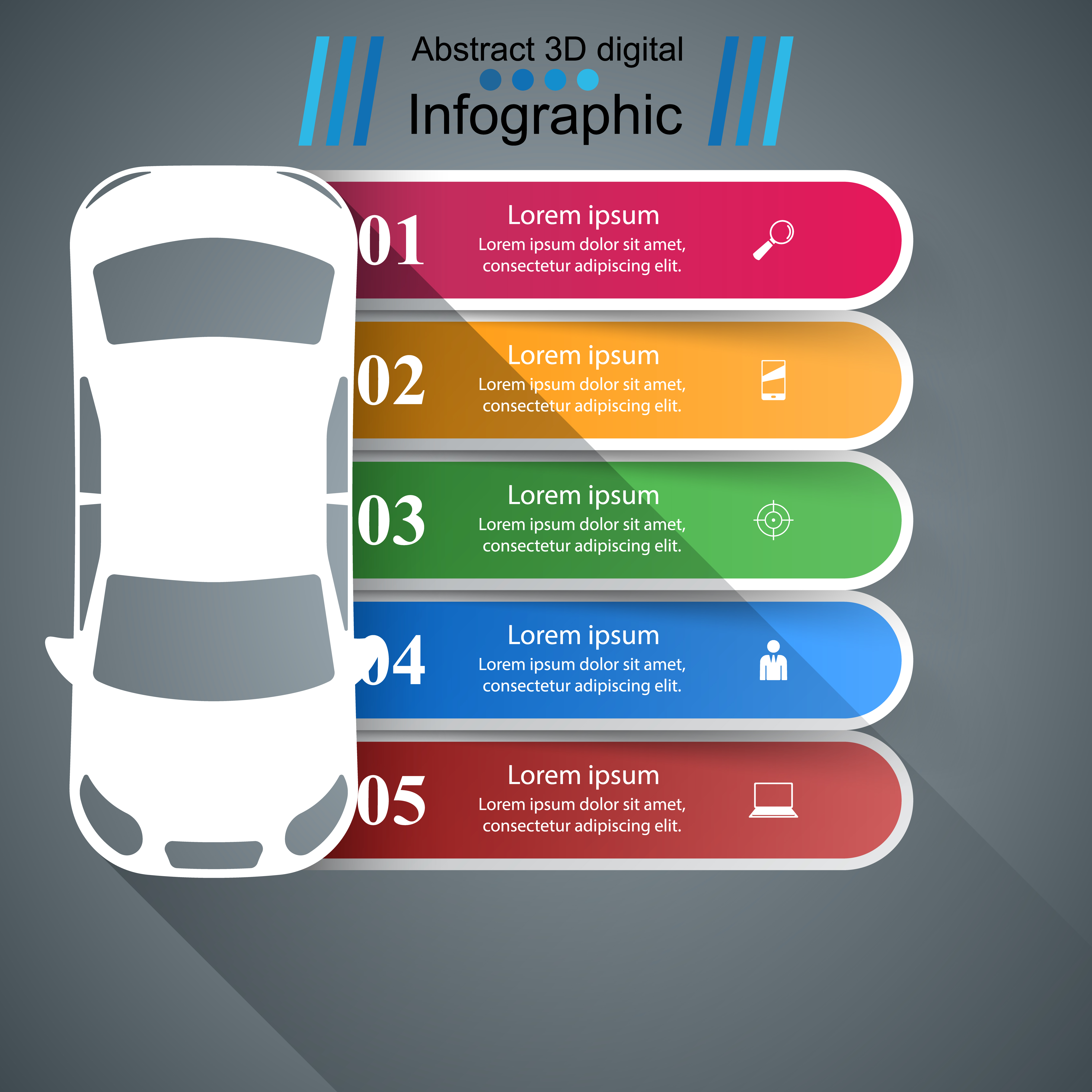 Abstract 3D digital
Infographic

01
Lorem ipsum
Lorem ipsum dolor sit amet, consectetur adipiscing elit.

02
Lorem ipsum
Lorem ipsum dolor sit amet, consectetur adipiscing elit.

03
Lorem ipsum
Lorem ipsum dolor sit amet, consectetur adipiscing elit.

04
Lorem ipsum
Lorem ipsum dolor sit amet, consectetur adipiscing elit.

05
Lorem ipsum
Lorem ipsum dolor sit amet, consectetur adipiscing elit.